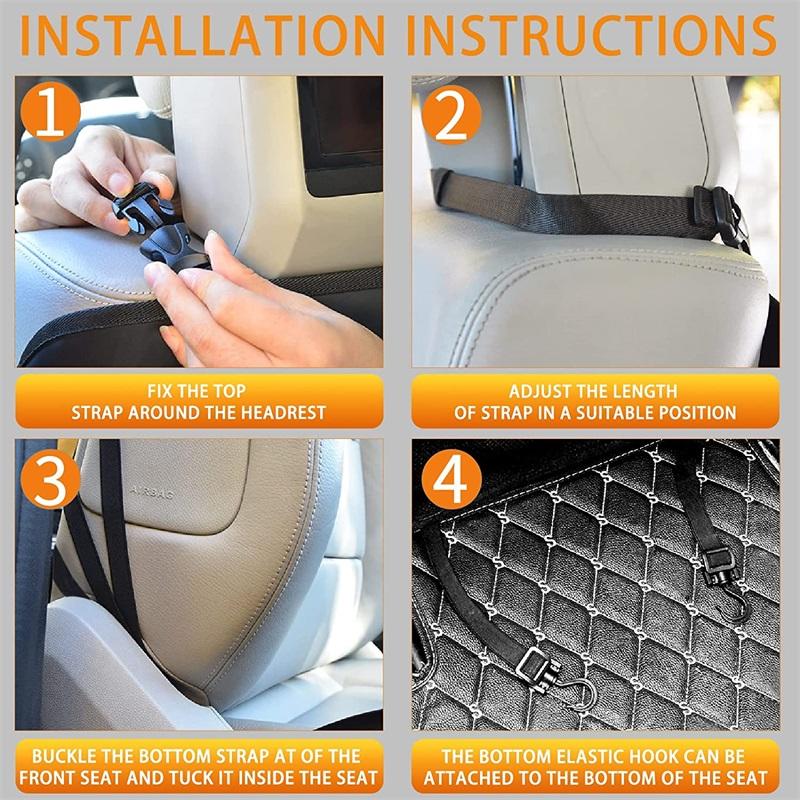 INSTALLATION INSTRUCTIONS

1

FIX THE TOP STRAP AROUND THE HEADREST

2

ADJUST THE LENGTH OF STRAP IN A SUITABLE POSITION

3

AIRBAG

BUCKLE THE BOTTOM STRAP AT OF THE FRONT SEAT AND TUCK IT INSIDE THE SEAT

4

THE BOTTOM ELASTIC HOOK CAN BE ATTACHED TO THE BOTTOM OF THE SEAT